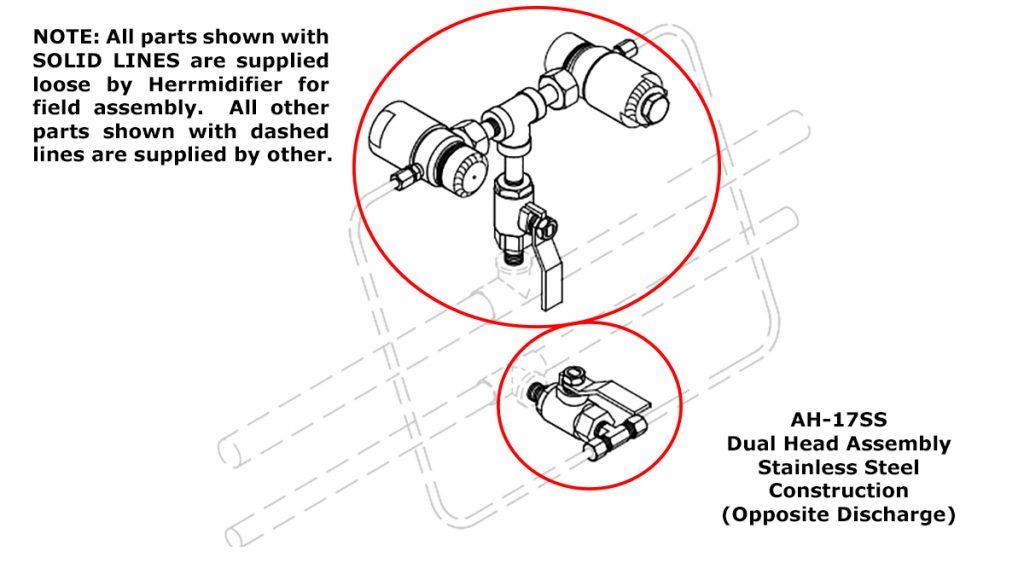 NOTE: All parts shown with SOLID LINES are supplied loose by Herrmidifier for field assembly. All other parts shown with dashed lines are supplied by other.

AH-17SS
Dual Head Assembly
Stainless Steel
Construction
(Opposite Discharge)