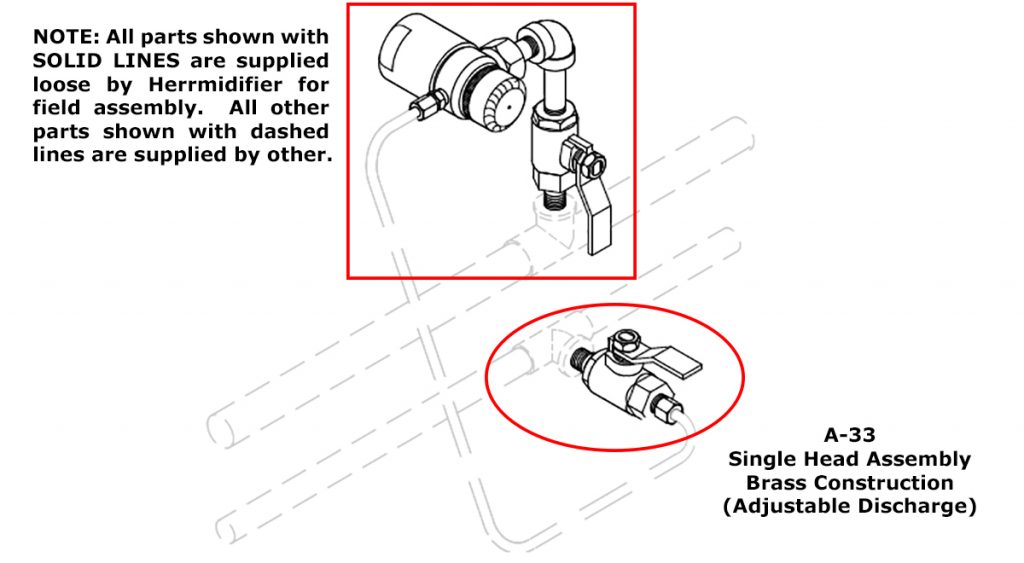 NOTE: All parts shown with SOLID LINES are supplied loose by Herrmidifier for field assembly. All other parts shown with dashed lines are supplied by other.

A-33
Single Head Assembly
Brass Construction
(Adjustable Discharge)