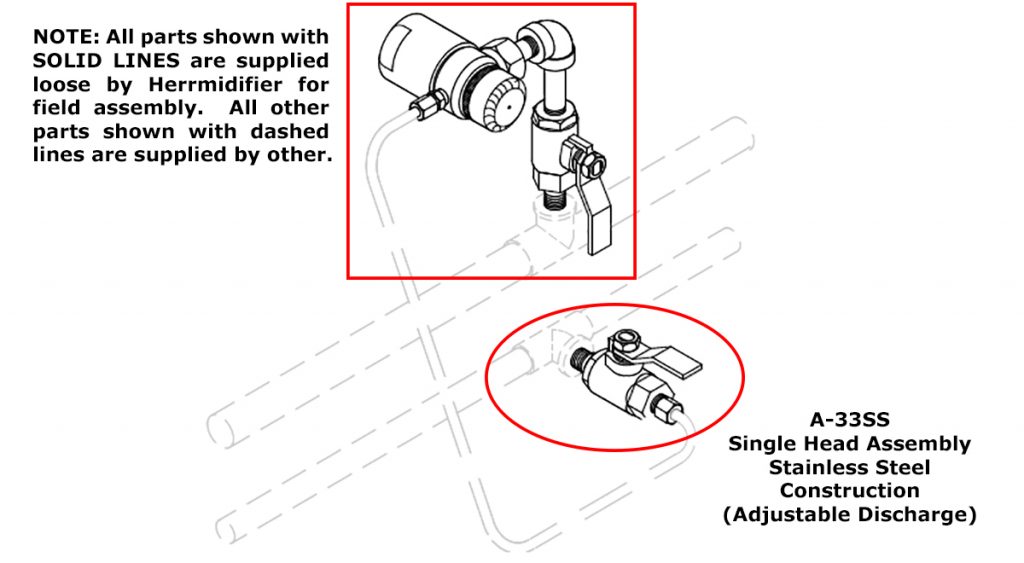 NOTE: All parts shown with SOLID LINES are supplied loose by Herrmidifier for field assembly. All other parts shown with dashed lines are supplied by other.

A-33SS
Single Head Assembly
Stainless Steel
Construction
(Adjustable Discharge)